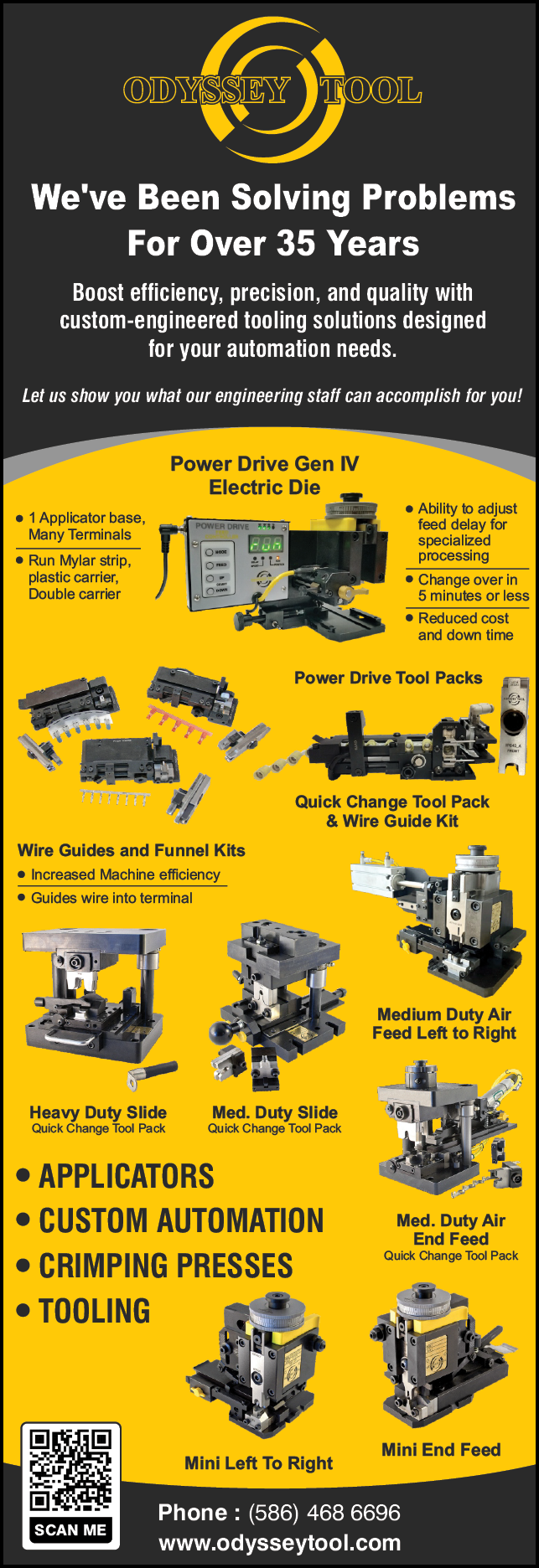 ODYSSEY TOOL

We've Been Solving Problems For Over 35 Years

Boost efficiency, precision, and quality with custom-engineered tooling solutions designed for your automation needs.

Let us show you what our engineering staff can accomplish for you!

Power Drive Gen IV Electric Die

• 1 Applicator base, Many Terminals

• Run Mylar strip, plastic carrier, Double carrier

POWER DRIVE

• Ability to adjust feed delay for specialized processing

• Change over in 5 minutes or less

• Reduced cost and down time

Power Drive Tool Packs

Quick Change Tool Pack & Wire Guide Kit

Wire Guides and Funnel Kits

• Increased Machine efficiency

• Guides wire into terminal

Medium Duty Air Feed Left to Right

Heavy Duty Slide
Quick Change Tool Pack

Med. Duty Slide
Quick Change Tool Pack

• APPLICATORS
• CUSTOM AUTOMATION
• CRIMPING PRESSES
• TOOLING

Med. Duty Air End Feed
Quick Change Tool Pack

Mini Left To Right

Mini End Feed

SCAN ME

Phone : (586) 468 6696
www.odysseytool.com