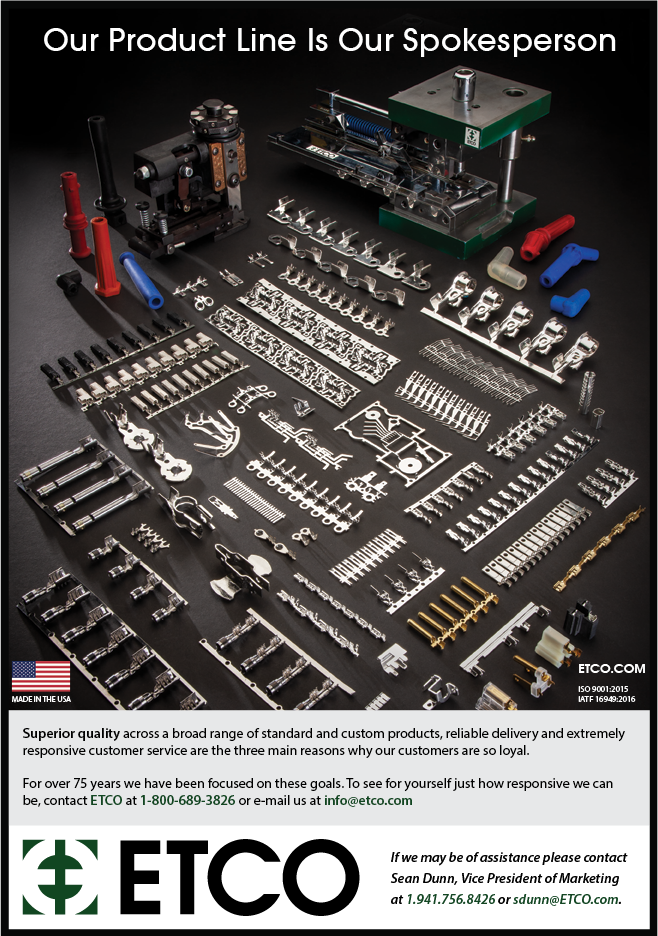 Our Product Line Is Our Spokesperson

MADE IN THE USA

ETCO.COM
ISO 9001:2015
IATF 16949:2016

Superior quality across a broad range of standard and custom products, reliable delivery and extremely responsive customer service are the three main reasons why our customers are so loyal.

For over 75 years we have been focused on these goals. To see for yourself just how responsive we can be, contact ETCO at 1-800-689-3826 or e-mail us at info@etco.com

ETCO

If we may be of assistance please contact Sean Dunn, Vice President of Marketing at 1.941.756.8426 or sdunn@ETCO.com.